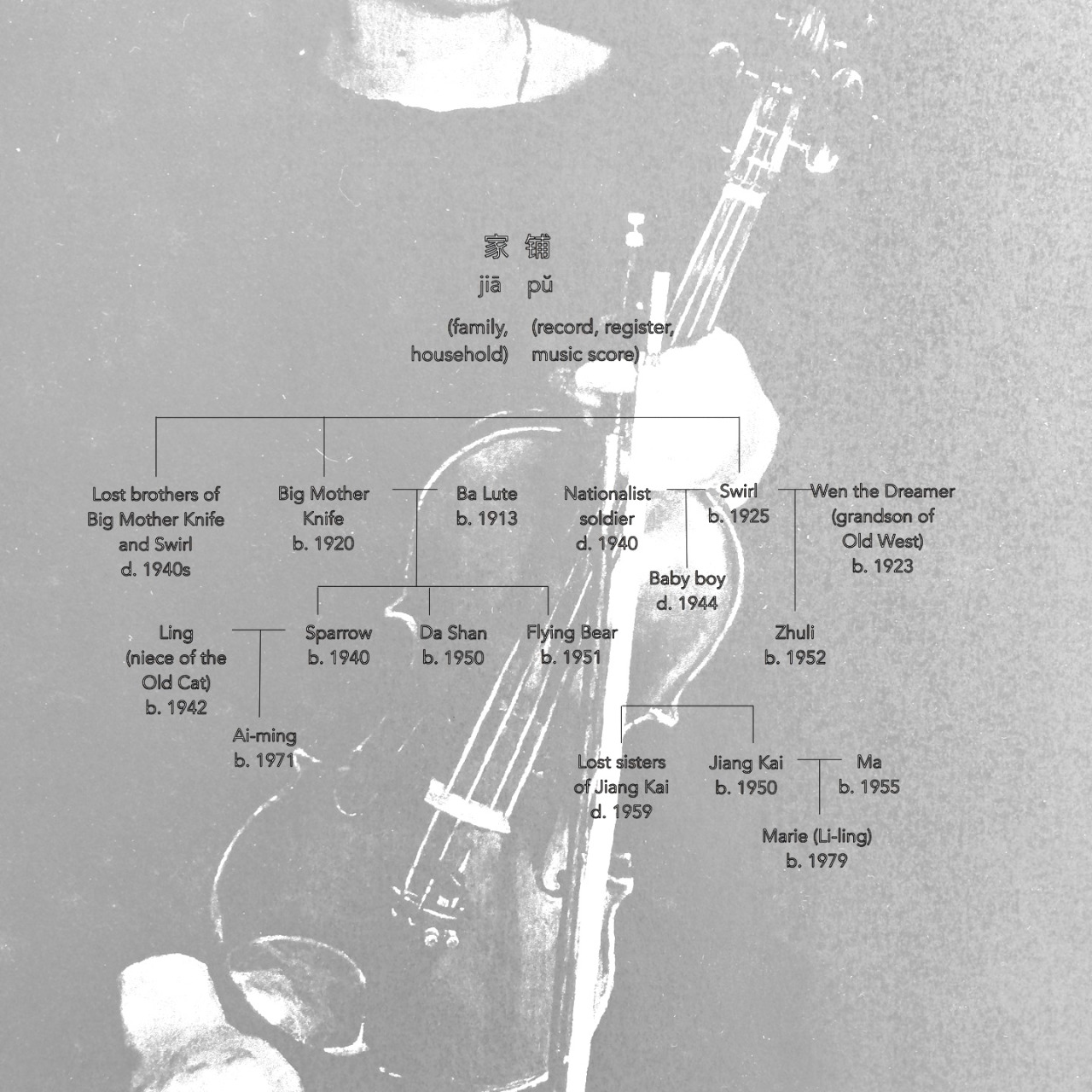 家 铺
jiā pǔ
(family, household) (record, register, music score)

Lost brothers of Big Mother Knife and Swirl
d. 1940s

Big Mother Knife
b. 1920

Ba Lute
b. 1913

Nationalist soldier
d. 1940

Swirl
b. 1925

Wen the Dreamer (grandson of Old West)
b. 1923

Baby boy
d. 1944

Ling (niece of the Old Cat)
b. 1942

Sparrow
b. 1940

Da Shan
b. 1950

Flying Bear
b. 1951

Zhuli
b. 1952

Ai-ming
b. 1971

Lost sisters of Jiang Kai
d. 1959

Jiang Kai
b. 1950

Ma
b. 1955

Marie (Li-ling)
b. 1979